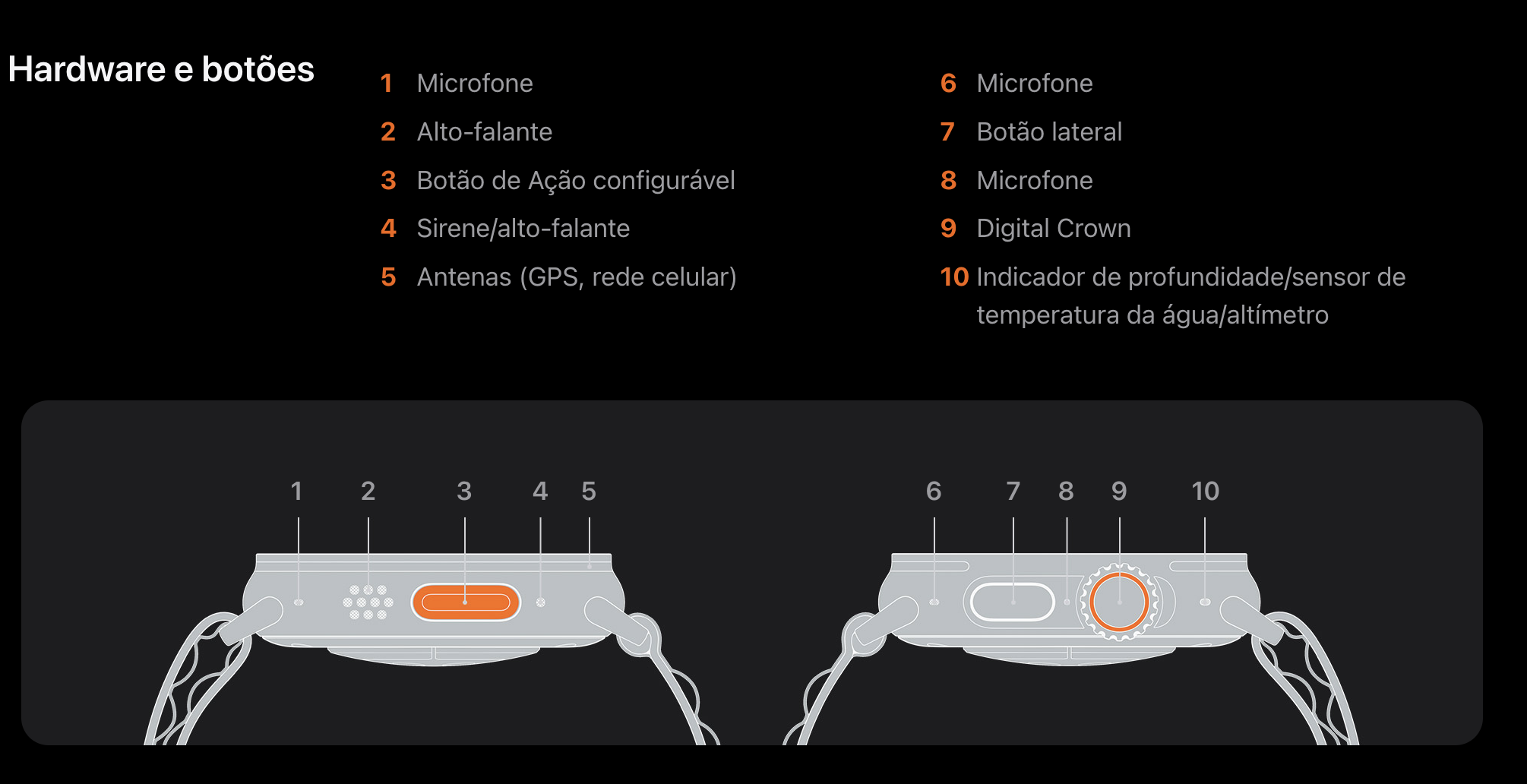 Hardware e botões

1 Microfone
2 Alto-falante
3 Botão de Ação configurável
4 Sirene/alto-falante
5 Antenas (GPS, rede celular)

6 Microfone
7 Botão lateral
8 Microfone
9 Digital Crown
10 Indicador de profundidade/sensor de temperatura da água/altímetro

1 2 3 4 5

6 7 8 9 10